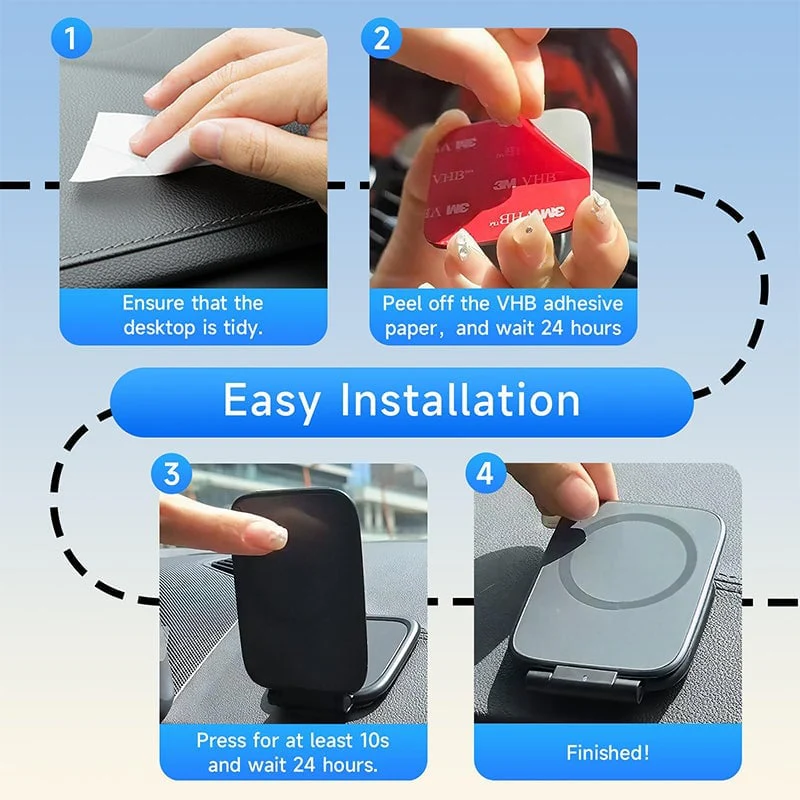 1

Ensure that the desktop is tidy.

2

3M VHB

Peel off the VHB adhesive paper, and wait 24 hours

Easy Installation

3

Press for at least 10s and wait 24 hours.

4

Finished!