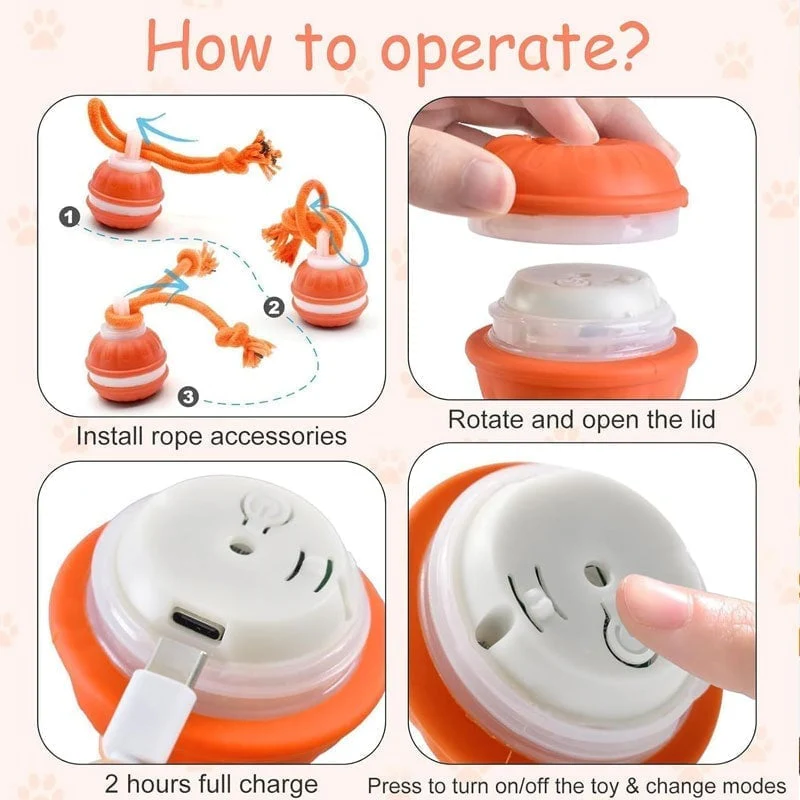 How to operate?

1
2
3

Install rope accessories

Rotate and open the lid

2 hours full charge

Press to turn on/off the toy & change modes